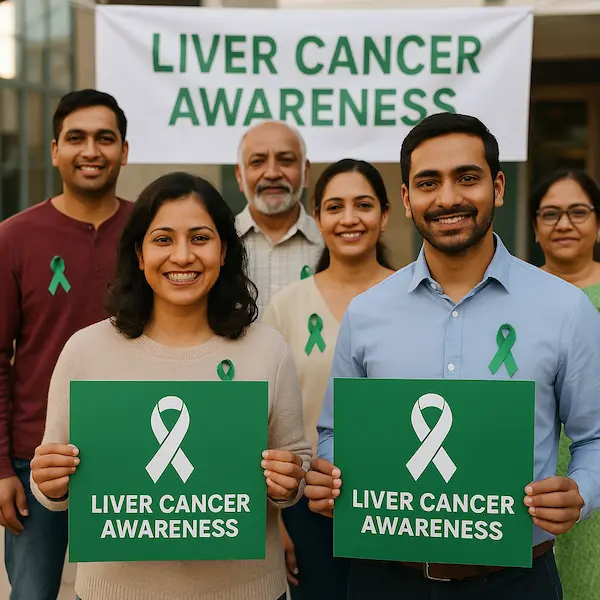 LIVER CANCER AWARENESS

LIVER CANCER AWARENESS

LIVER CANCER AWARENESS